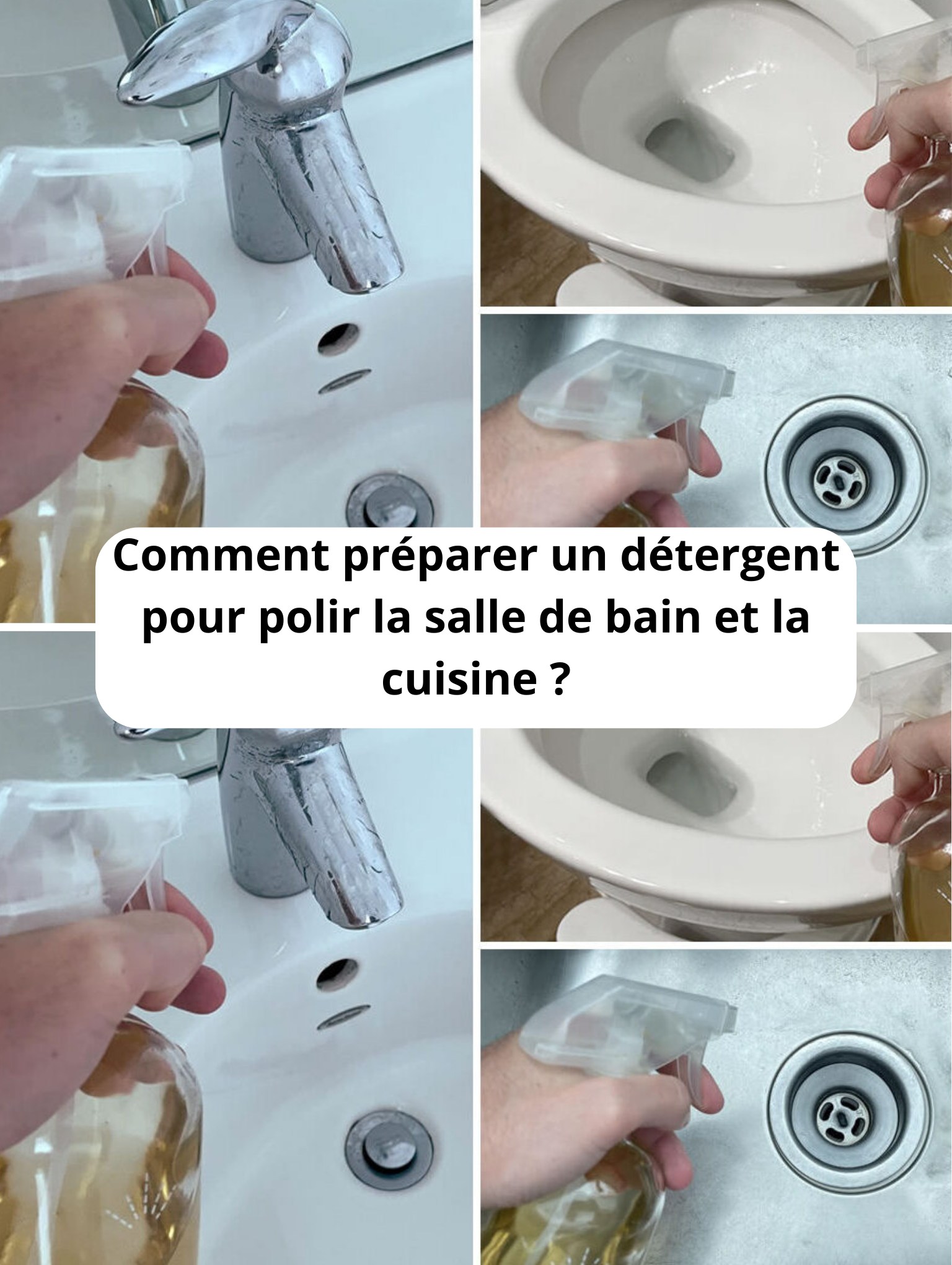 Comment préparer un détergent pour polir la salle de bain et la cuisine ?